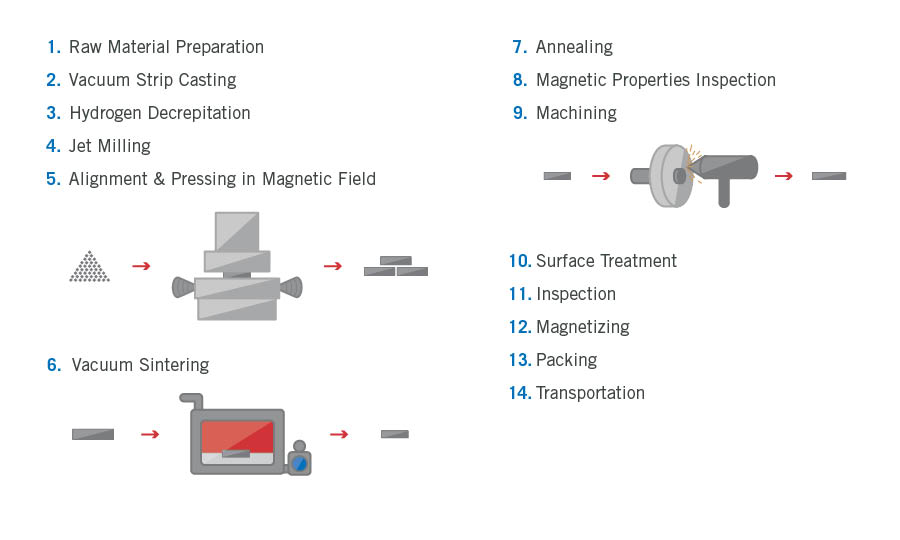 1. Raw Material Preparation
2. Vacuum Strip Casting
3. Hydrogen Decrepitation
4. Jet Milling
5. Alignment & Pressing in Magnetic Field

6. Vacuum Sintering

7. Annealing
8. Magnetic Properties Inspection
9. Machining

10. Surface Treatment
11. Inspection
12. Magnetizing
13. Packing
14. Transportation